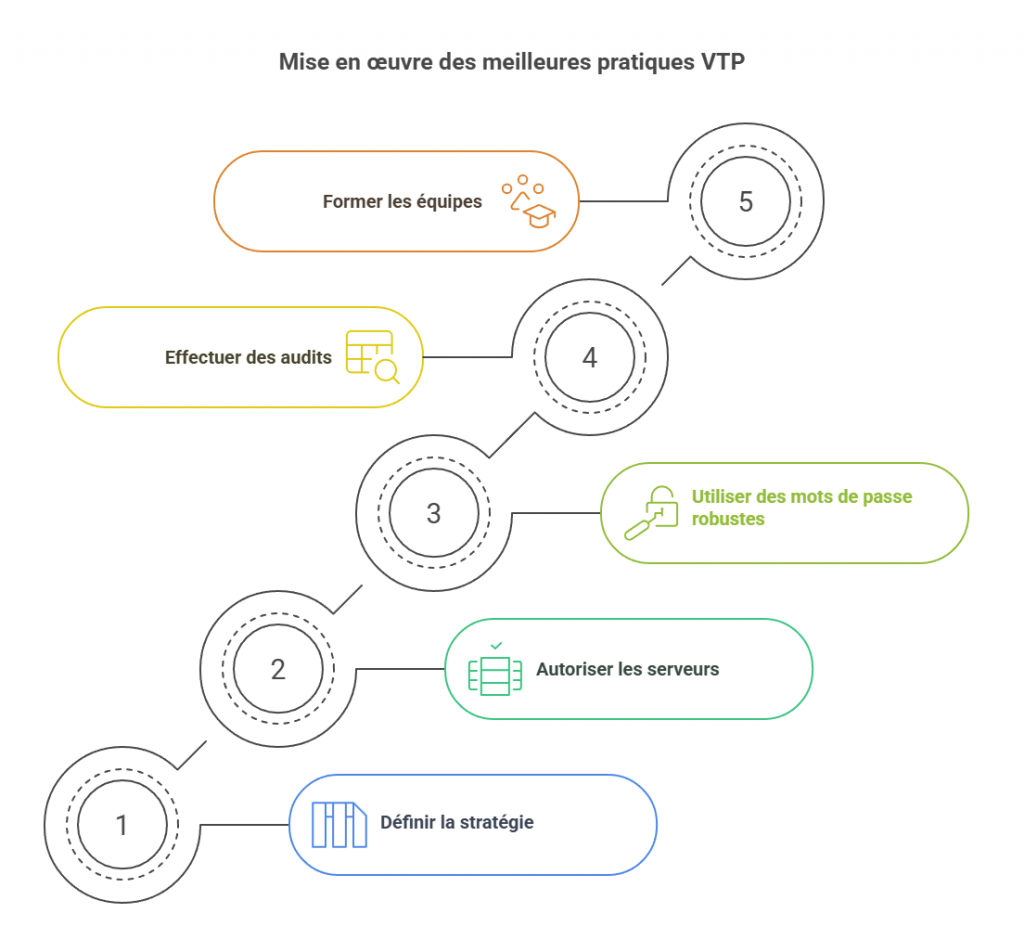 Mise en œuvre des meilleures pratiques VTP

Former les équipes

5

Effectuer des audits

4

3

Utiliser des mots de passe robustes

2

Autoriser les serveurs

1

Définir la stratégie